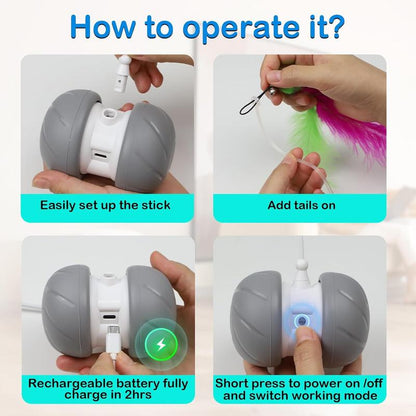 How to operate it?

Easily set up the stick

Add tails on

Rechargeable battery fully charge in 2hrs

Short press to power on /off and switch working mode