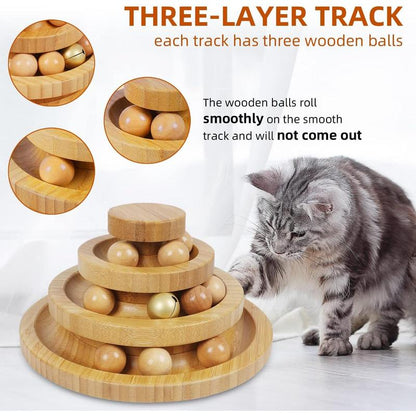 THREE-LAYER TRACK
each track has three wooden balls

The wooden balls roll smoothly on the smooth track and will not come out